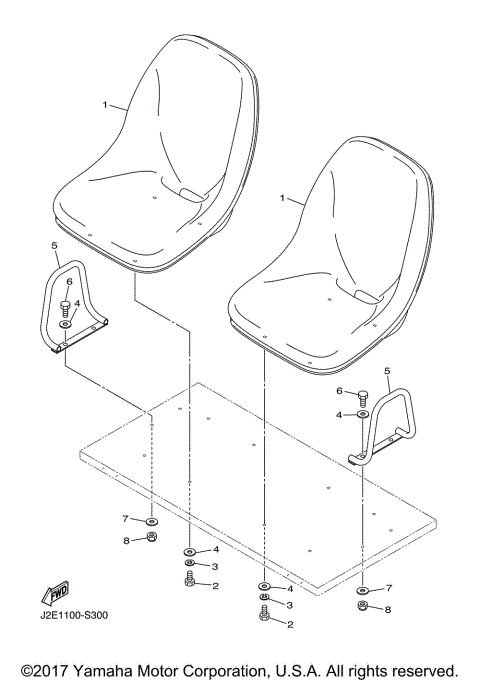 1

1

5

6

4

5

6

4

7

8

4

3

2

4

3

2

7

8

FWD

J2E1100-S300

©2017 Yamaha Motor Corporation, U.S.A. All rights reserved.