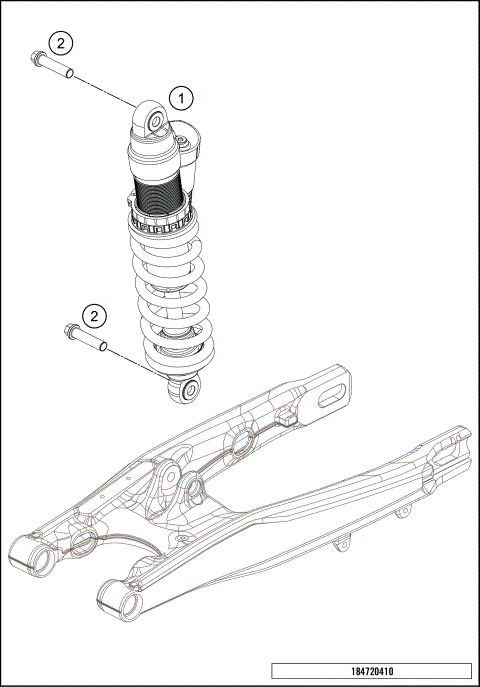 2

1

2

184720410