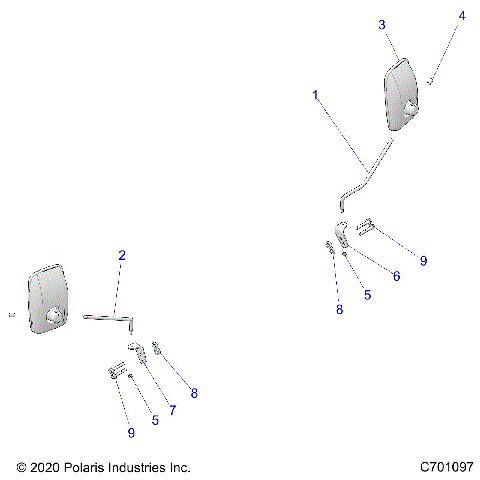 3
4
1
9
6
5
8
2
8
7
5
9
© 2020 Polaris Industries Inc.
C701097