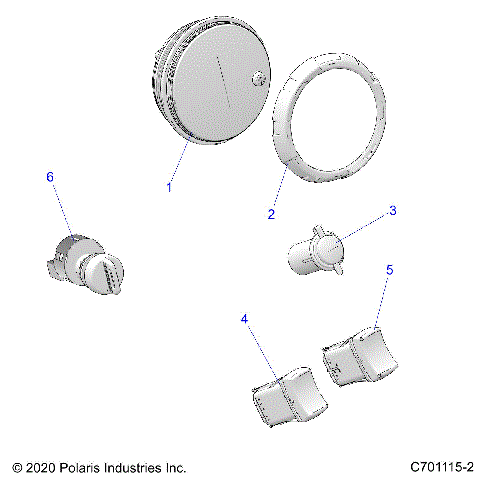 6

1

2

3

5

4

© 2020 Polaris Industries Inc.

C701115-2