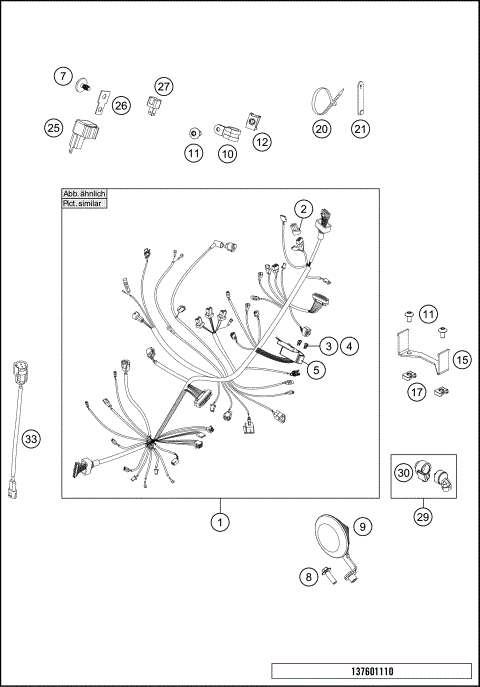 7
27
26
25
11
10
12
20
21
Abb. ähnlich
Pict. similar
2
3
4
5
11
15
17
33
30
29
1
9
8
137601110