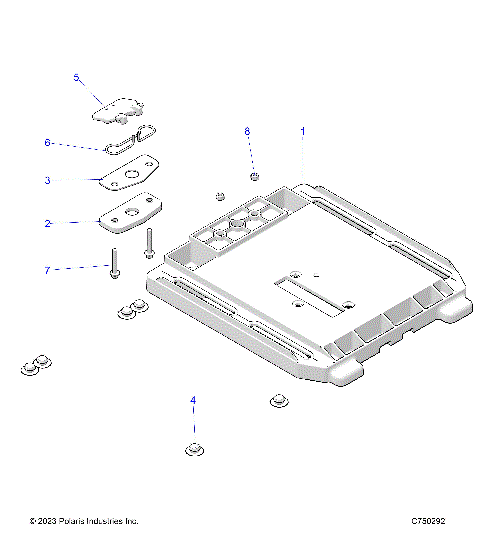 5

6

3

2

7

8

1

4

© 2023 Polaris Industries Inc.

C750292