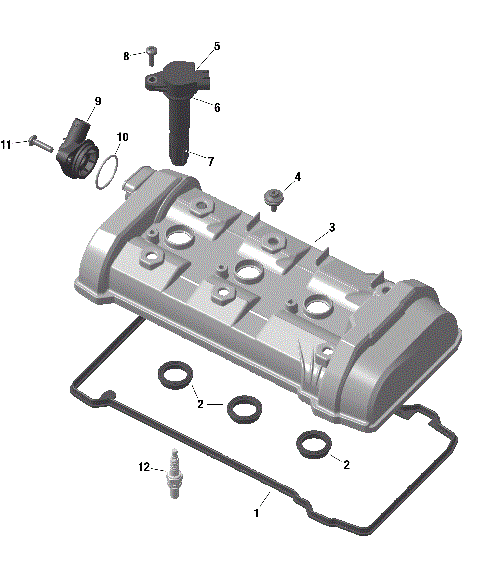 8
5
9
6
11
10
7
4
3
2
2
12
1