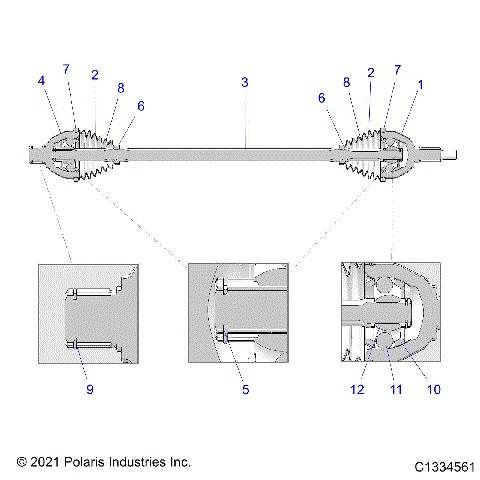 4
7
2
8
6
3
6
8
2
7
1

9
5
12
11
10

© 2021 Polaris Industries Inc.
C1334561