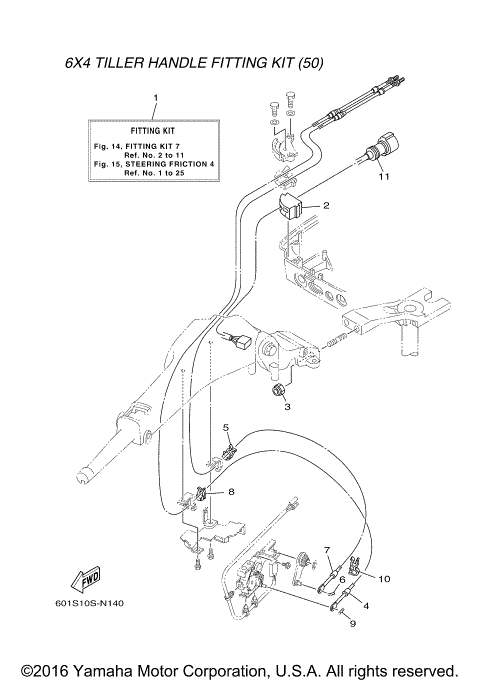 6X4 TILLER HANDLE FITTING KIT (50)

1

FITTING KIT

Fig. 14, FITTING KIT 7
Ref. No. 2 to 11
Fig. 15, STEERING FRICTION 4
Ref. No. 1 to 25

11

2

3

5

8

7

6

10

4

9

FWD

601S10S-N140

©2016 Yamaha Motor Corporation, U.S.A. All rights reserved.