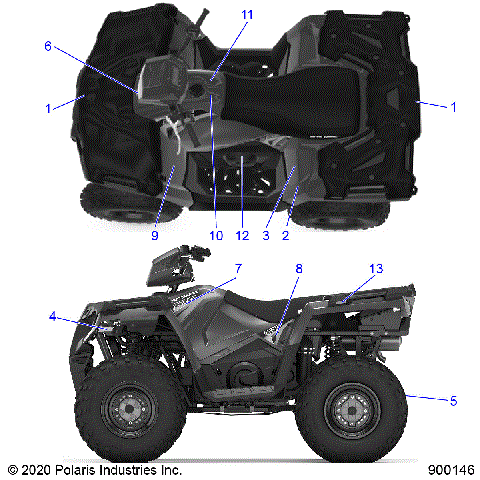 11
6
1
1
9
10
12
3
2
7
8
13
4
5
© 2020 Polaris Industries Inc.
900146