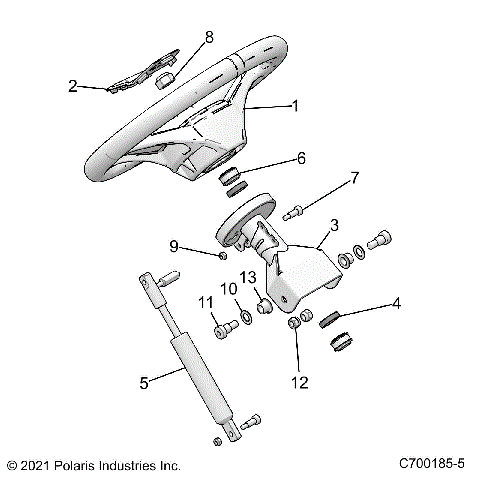 8
2
1
6
7
3
9
13
10
11
4
12
5
© 2021 Polaris Industries Inc.
C700185-5