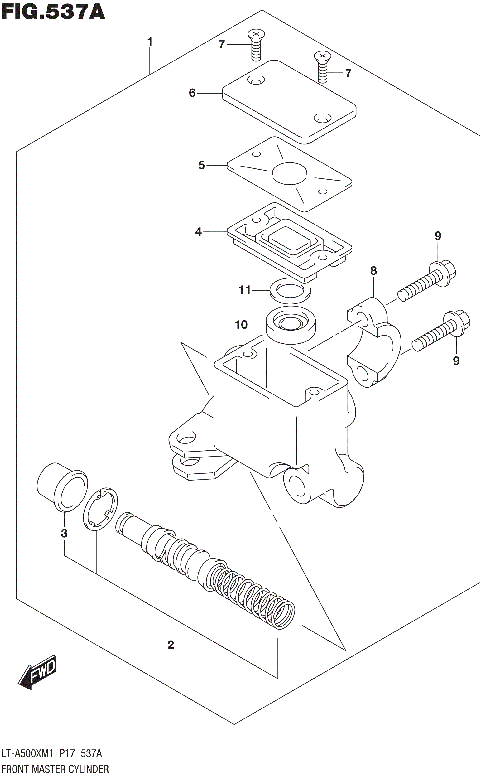 FIG.537A

1

7

7

6

5

4

9

8

11

10

9

3

2

FWD

LT-A500XM1 P17 537A
FRONT MASTER CYLINDER