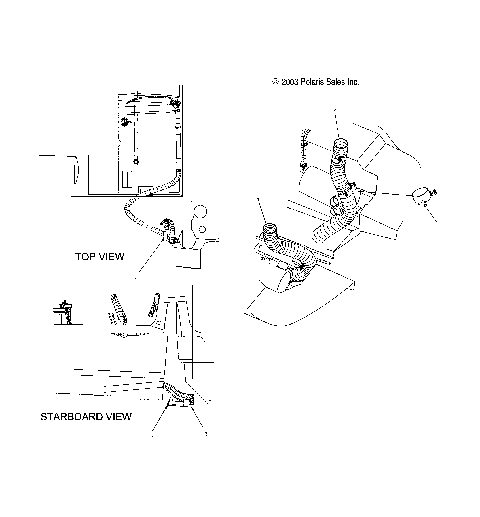 © 2003 Polaris Sales Inc.

TOP VIEW

STARBOARD VIEW