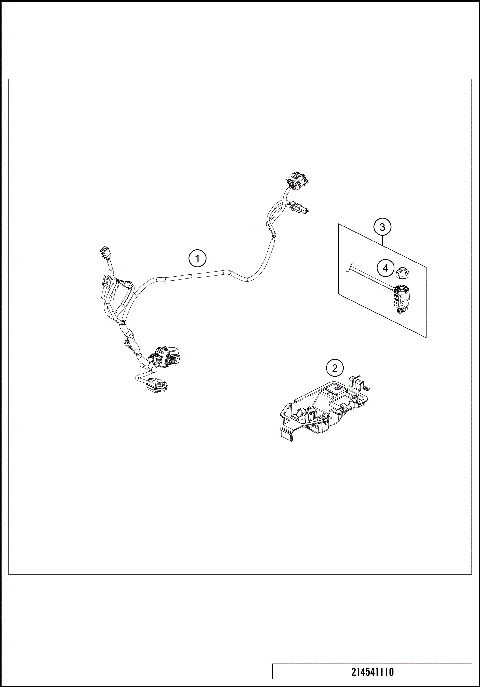 1

3

4

2

214541110