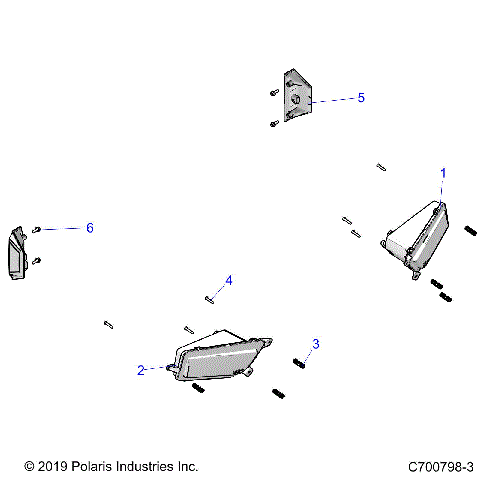 5

1

6

4

3

2

© 2019 Polaris Industries Inc.

C700798-3