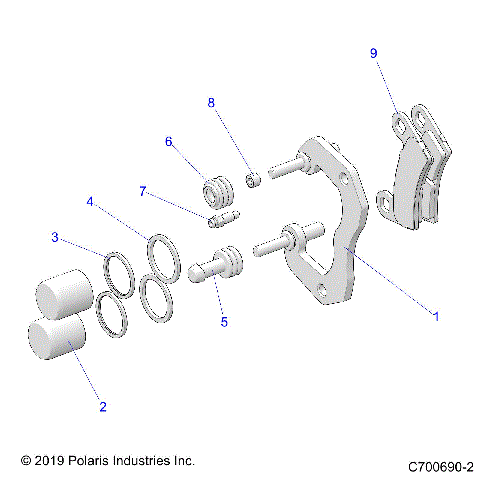 9
8
6
7
4
3
5
1
2
© 2019 Polaris Industries Inc.
C700690-2