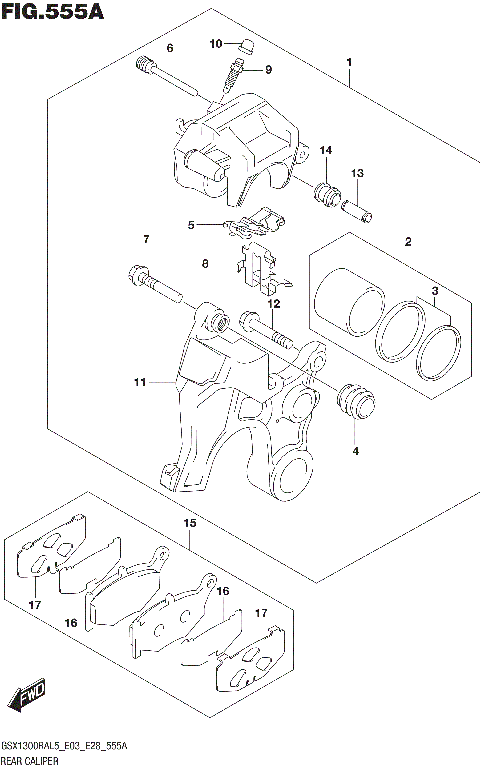 FIG.555A

6
10
9
1
14
13
5
7
8
2
3
12
11
4
15
17
16
16
17
FWD

GSX1300RAL5_E03_E28_555A
REAR CALIPER