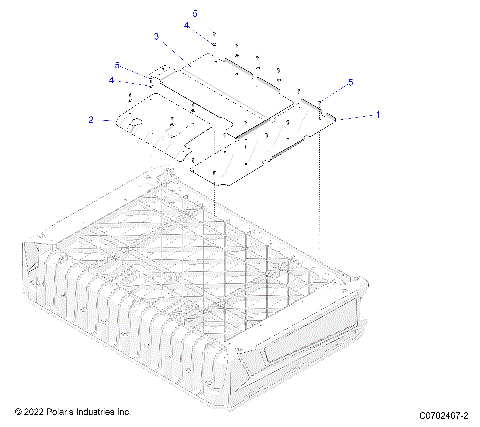 5
4
3
5
4
5
2
1

© 2022 Polaris Industries Inc.

C0702407-2