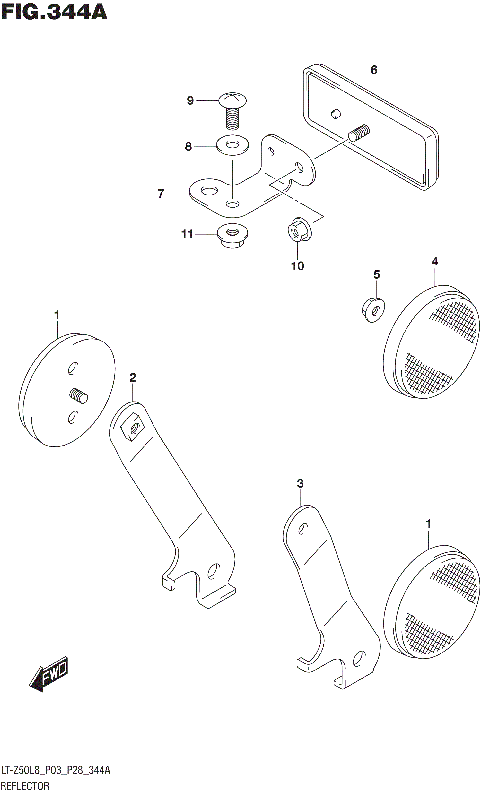 FIG.344A

6
9
8
7
11
10
5
4
1
2
3
1

FWD

LT-Z50L8_P03_P28_344A
REFLECTOR