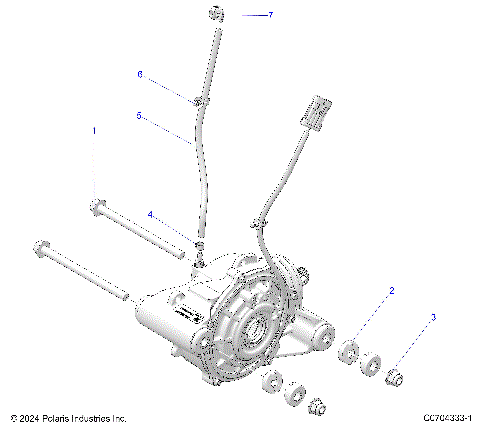 7
6
5
1
4
2
3
© 2024 Polaris Industries Inc.
CC704333-1