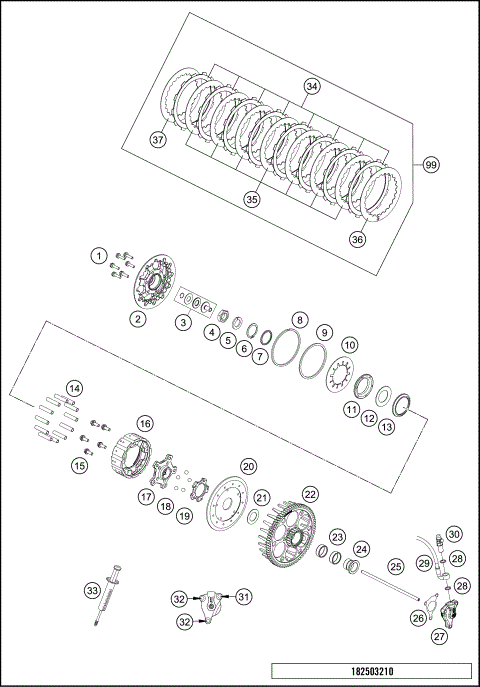 34
37
99
35
36
1
2
3
4
5
6
7
8
9
10
11
12
13
14
15
16
17
18
19
20
21
22
23
24
25
30
29
28
28
26
27
33
32
31
32
182503210