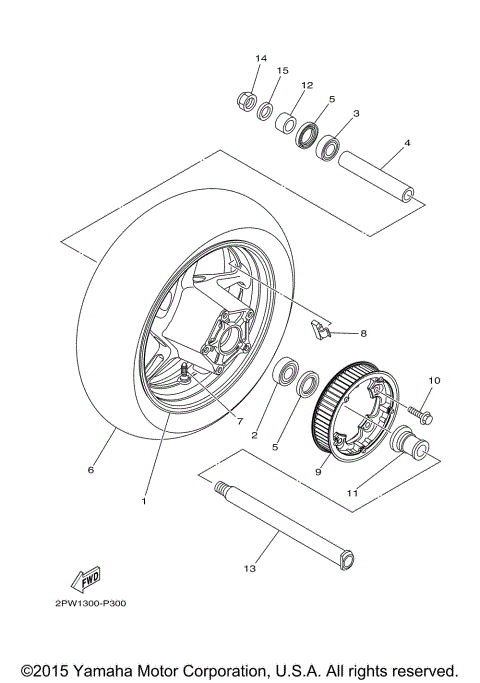 14
15
12
5
3
4
8
10
7
2
5
9
11
6
1
13
FWD
2PW1300-P300

©2015 Yamaha Motor Corporation, U.S.A. All rights reserved.