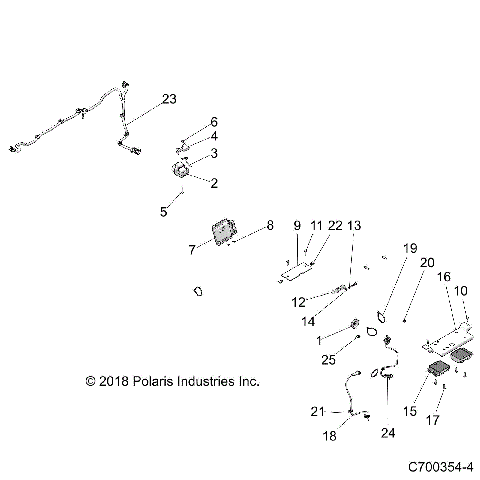 23
6
4
3
2
5
8
7
9
11
22
13
19
20
16
10
12
14
1
25
© 2018 Polaris Industries Inc.
21
18
24
15
17
C700354-4