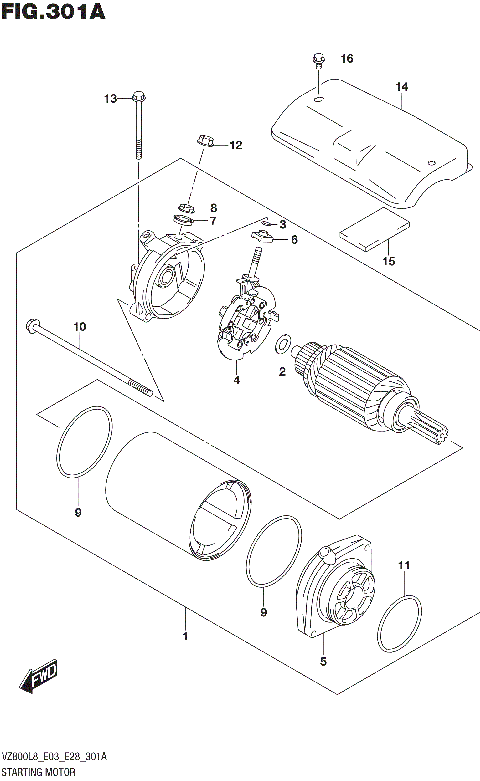 FIG.301A

16
14
13
12
8
7
3
6
15
10
4
2
9
9
11
1
5
FWD

VZ800L8_E03_E28_301A
STARTING MOTOR