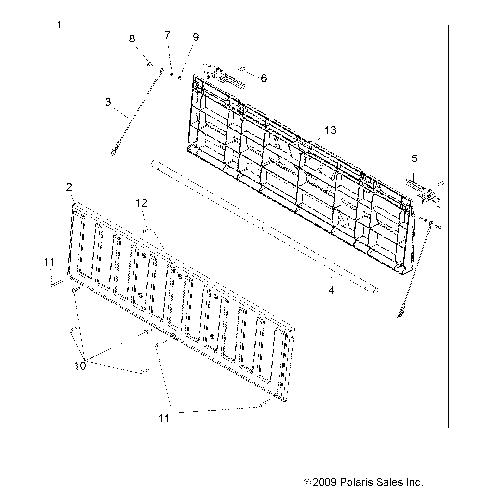 1

8
7
9
6
3
13
5
2
12
11
4
10
11

©2009 Polaris Sales Inc.