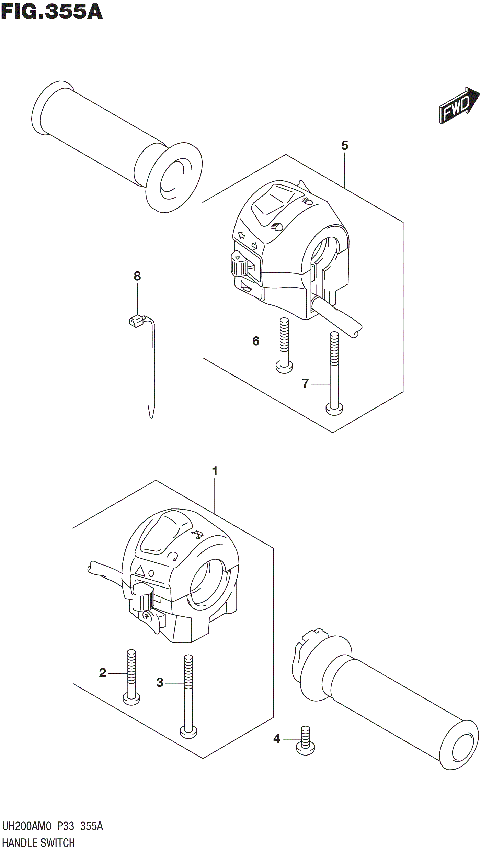 FIG.355A

FWD

5

8

6

7

1

2

3

4

UH200AM0 P33 355A
HANDLE SWITCH