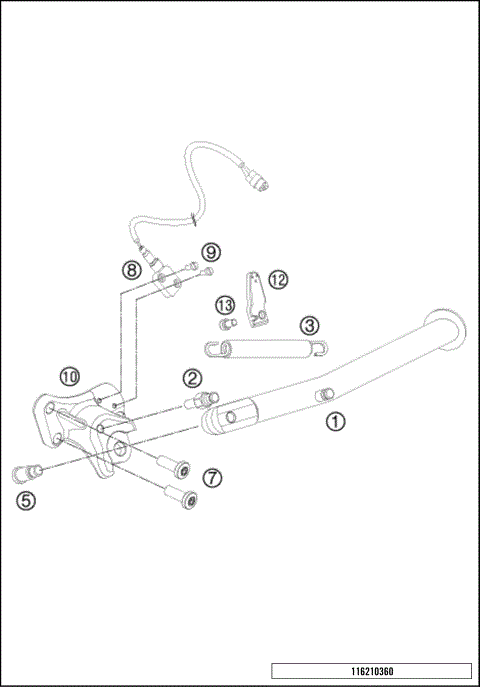 9
8
12
13
3
10
2
1
7
5
116210360