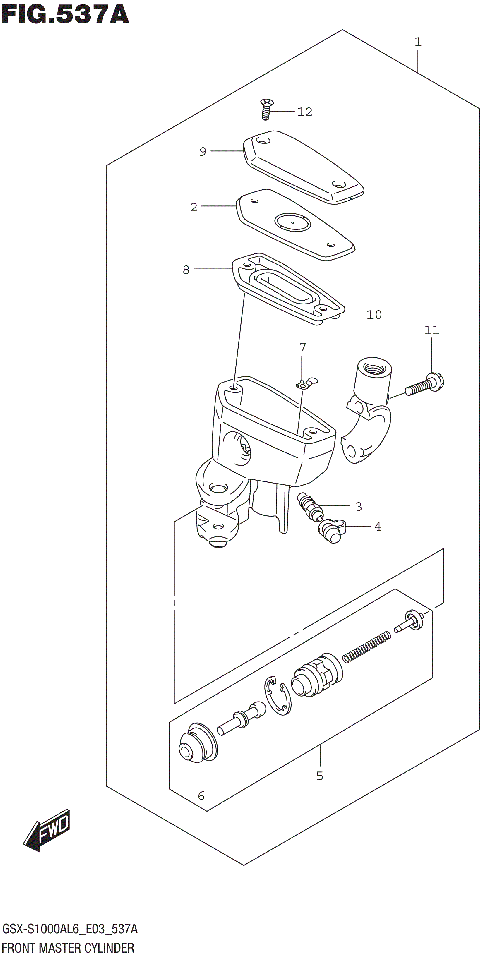 FIG.537A

1
12
9
2
8
10
11
7
3
4
5
6

FWD

GSX-S1000AL6_E03_537A
FRONT MASTER CYLINDER