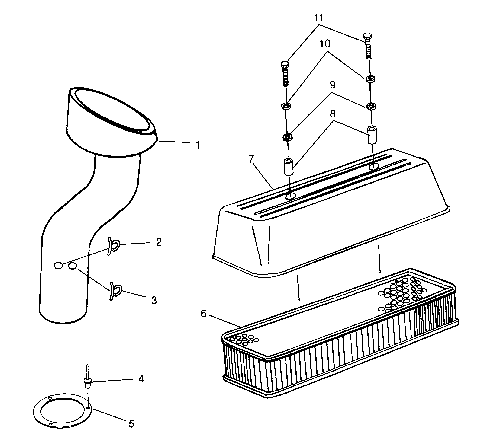 11
10
9
8
7
1
2
3
6
4
5