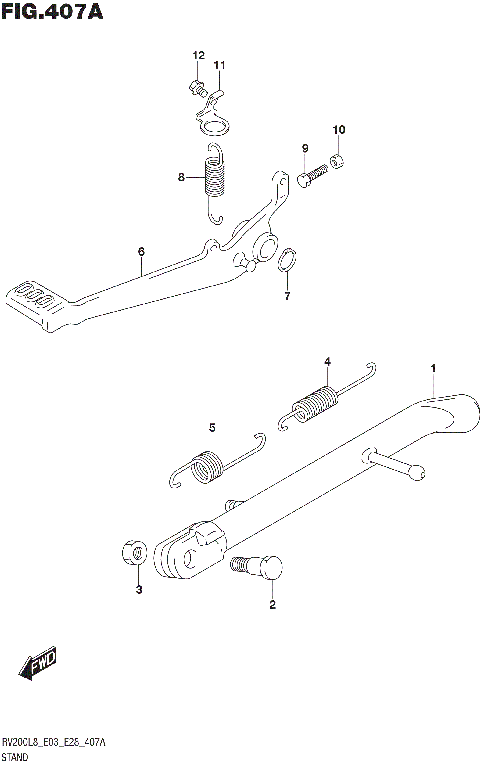 FIG.407A

12
11
10
9
8
6
7
4
1
5
3
2

FWD

RV200L8_E03_E28_407A
STAND