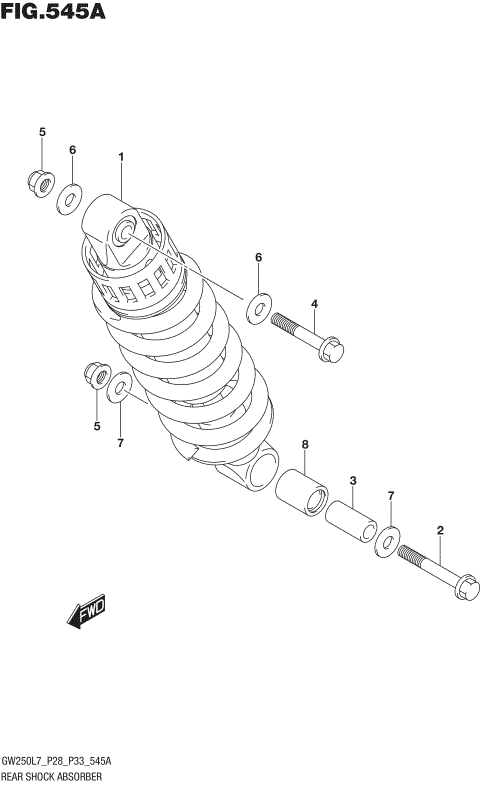 FIG.545A

5
6
1
6
4
5
7
8
3
7
2

FWD

GW250L7_P28_P33_545A
REAR SHOCK ABSORBER