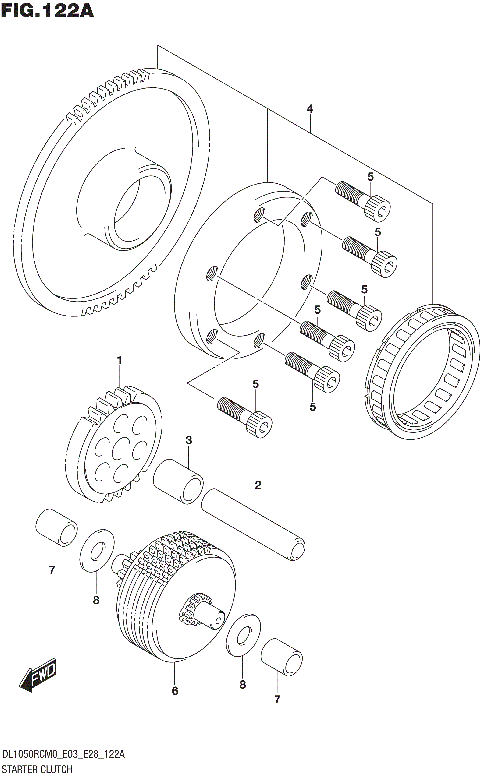 FIG.122A

4
5
5
5
5
5
5
1
3
2
7
8
6
8
7
FWD

DL1050RCM0_E03_E28_122A
STARTER CLUTCH