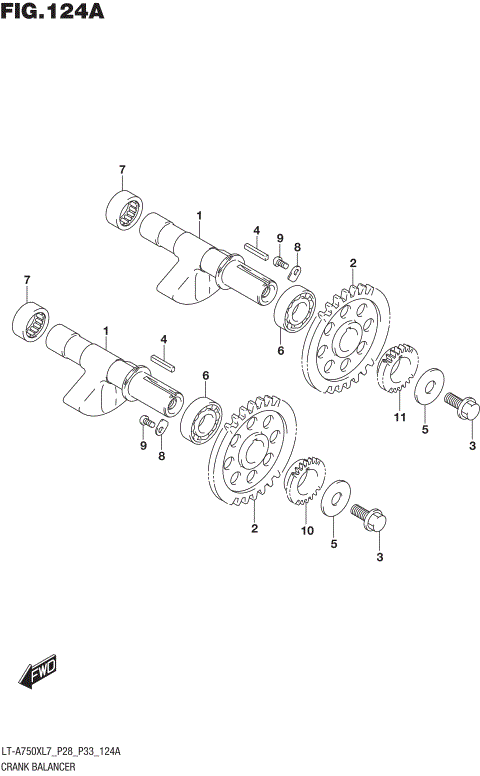 FIG.124A

7
1
4
9
8
2
7
1
4
6
6
11
5
3
9
8
2
10
5
3

FWD

LT-A750XL7_P28_P33_124A
CRANK BALANCER