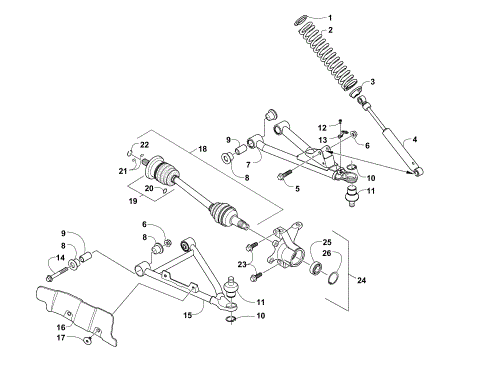 1
2
3
4
12
13
6
9
7
8
5
10
11
22
18
21
20
19
6
8
9
8
14
25
26
23
24
11
15
10
16
17