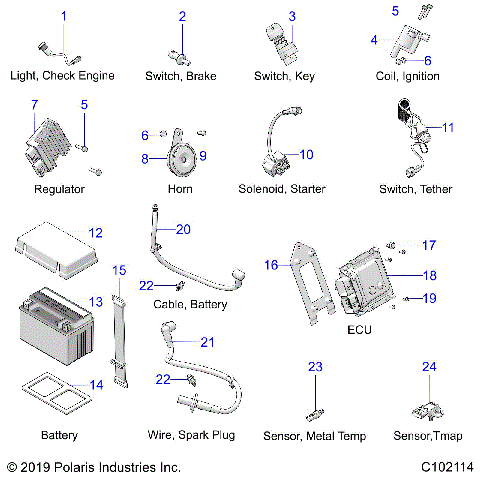 1
Light, Check Engine

2
Switch, Brake

3
Switch, Key

5
4
6
Coil, Ignition

7
5
Regulator

6
8
9
Horn

10
Solenoid, Starter

11
Switch, Tether

12
13
14
15
Battery

20
22
Cable, Battery

21
22
Wire, Spark Plug

16
17
18
19
ECU

23
Sensor, Metal Temp

24
Sensor,Tmap

© 2019 Polaris Industries Inc.

C102114