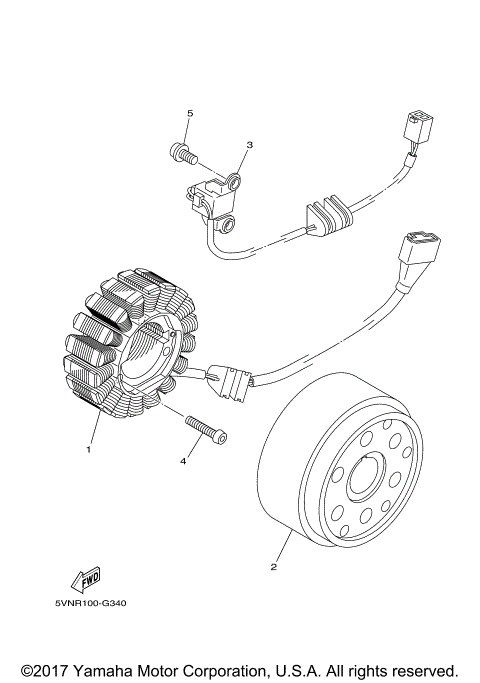 5
3
1
4
2
FWD
5VNR100-G340
©2017 Yamaha Motor Corporation, U.S.A. All rights reserved.