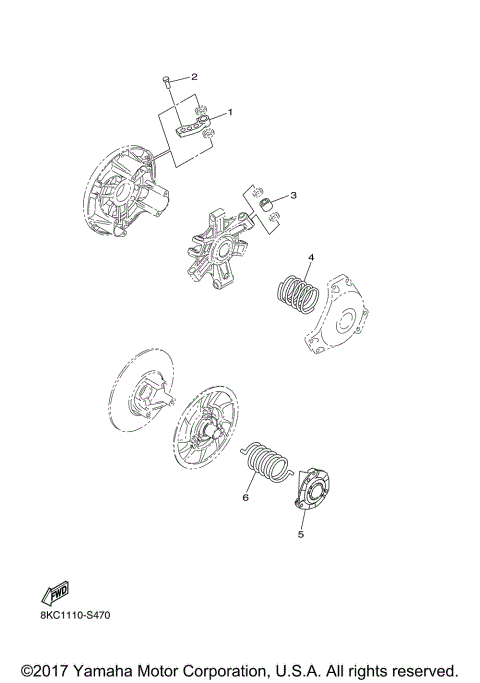 2
1
3
4
6
5
FWD
8KC1110-S470
©2017 Yamaha Motor Corporation, U.S.A. All rights reserved.