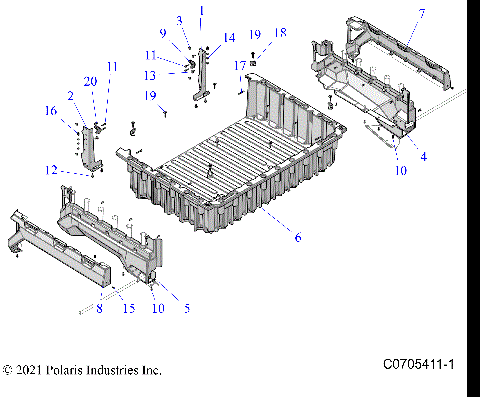 1
3
9
14
19
18
7
11
13
17
20
11
19
2
16
12
4
10
6
8
15
10
5

© 2021 Polaris Industries Inc.

C0705411-1