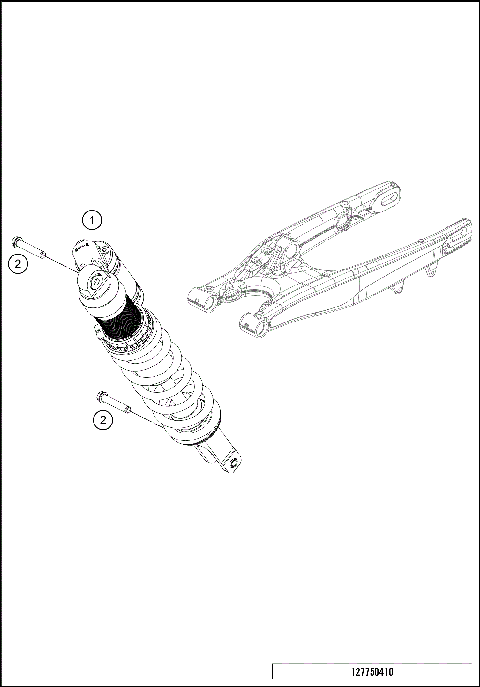 1
2
2
127750410