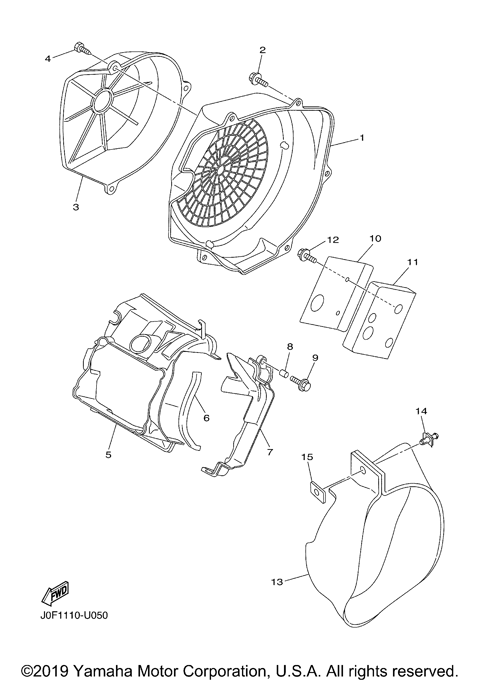 4
2
1
3
12
10
11
8
9
6
5
7
14
15
13
FWD
J0F1110-U050
©2019 Yamaha Motor Corporation, U.S.A. All rights reserved.