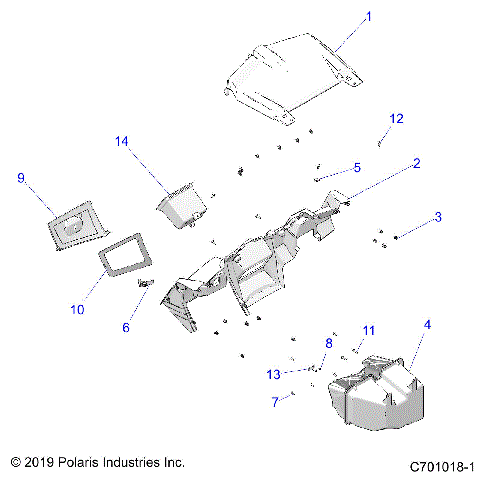 1
12
14
5
2
9
3
10
6
4
11
8
13
7
© 2019 Polaris Industries Inc.
C701018-1