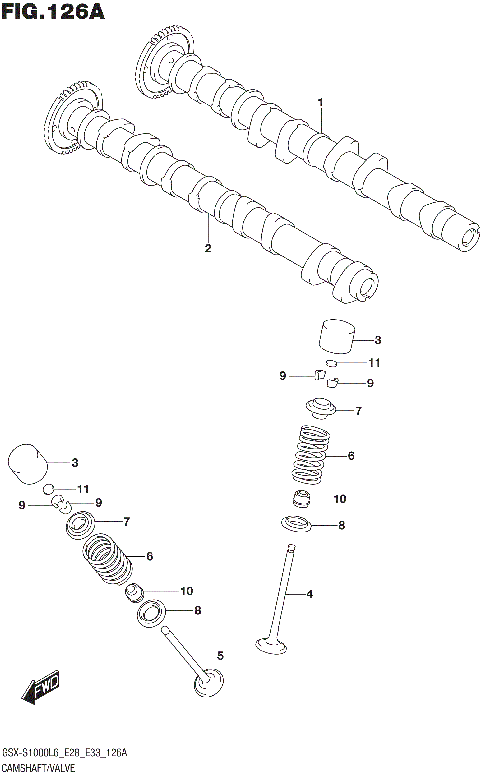 FIG.126A

1

2

3

11

9

9

7

6

10

8

4

3

11

9

9

7

6

10

8

5

FWD

GSX-S1000L6_E28_E33_126A
CAMSHAFT/VALVE