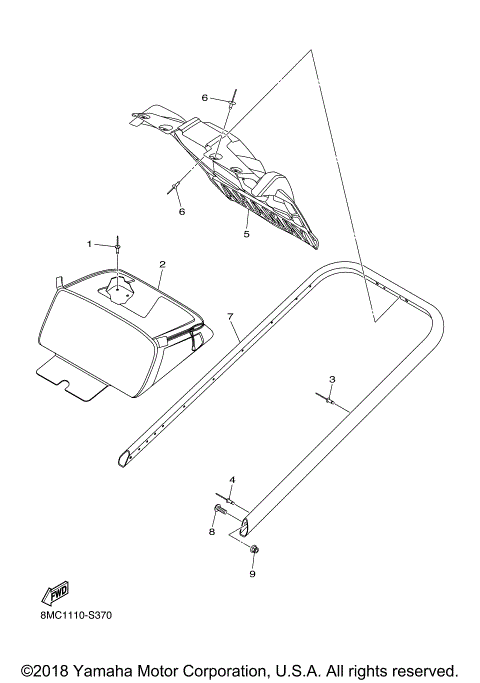 6

6

5

1

2

7

3

4

8

9

FWD

8MC1110-S370

©2018 Yamaha Motor Corporation, U.S.A. All rights reserved.