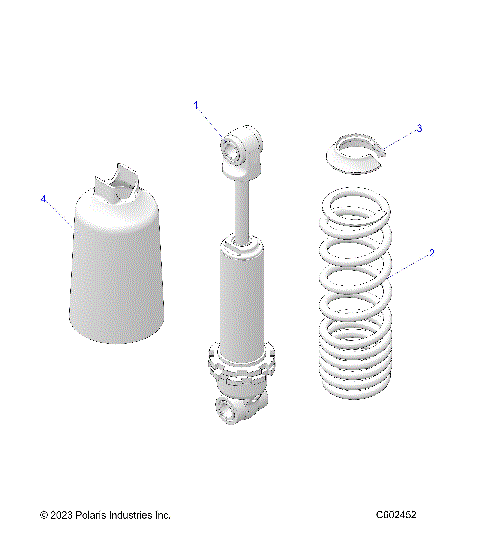 1

3

4

2

© 2023 Polaris Industries Inc.

C602452