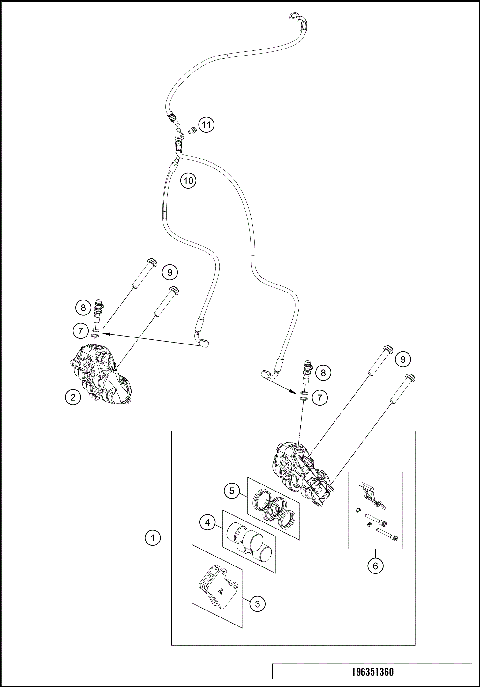 11
10
9
8
7
2
8
7
9
5
4
1
3
6
196351360