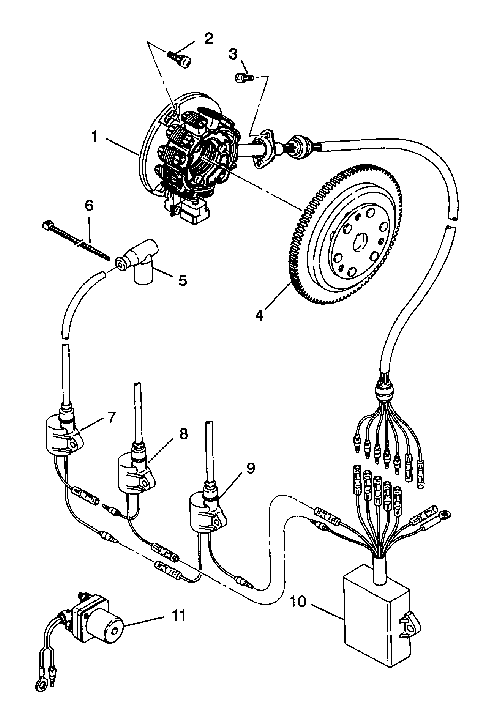 2
3
1
6
5
4
7
8
9
10
11