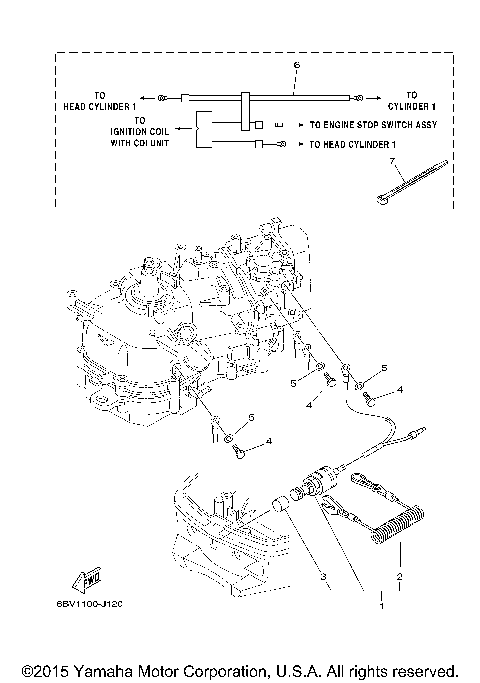 6

TO HEAD CYLINDER 1

TO CYLINDER 1

TO IGNITION COIL WITH CDI UNIT

TO ENGINE STOP SWITCH ASSY

TO HEAD CYLINDER 1

7

5

5

4

4

5

4

3

2

1

FWD

6BV1100-J120

©2015 Yamaha Motor Corporation, U.S.A. All rights reserved.