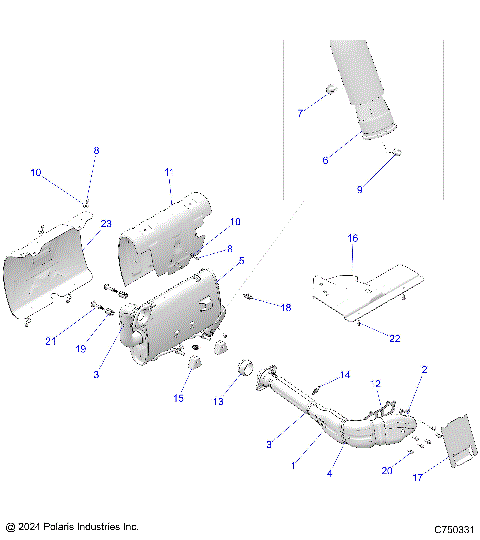 7
6
9
8
10
11
23
10
8
5
16
18
22
21
19
3
15
13
14
12
2
3
1
4
20
17
@ 2021 Polaris Industries Inc.
C750331