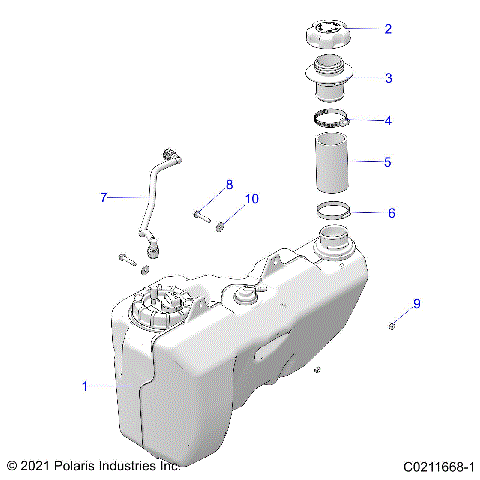 2
3
4
5
7
8
10
6
9
1
© 2021 Polaris Industries Inc.
C0211668-1