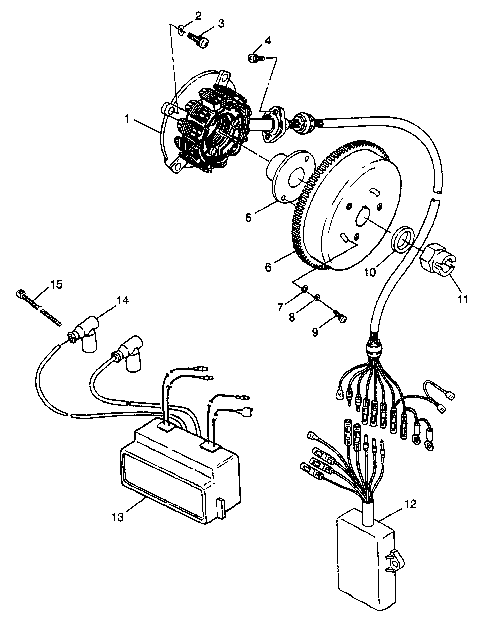 2
3
4
1
6
6
10
11
15
14
7
8
9
13
12